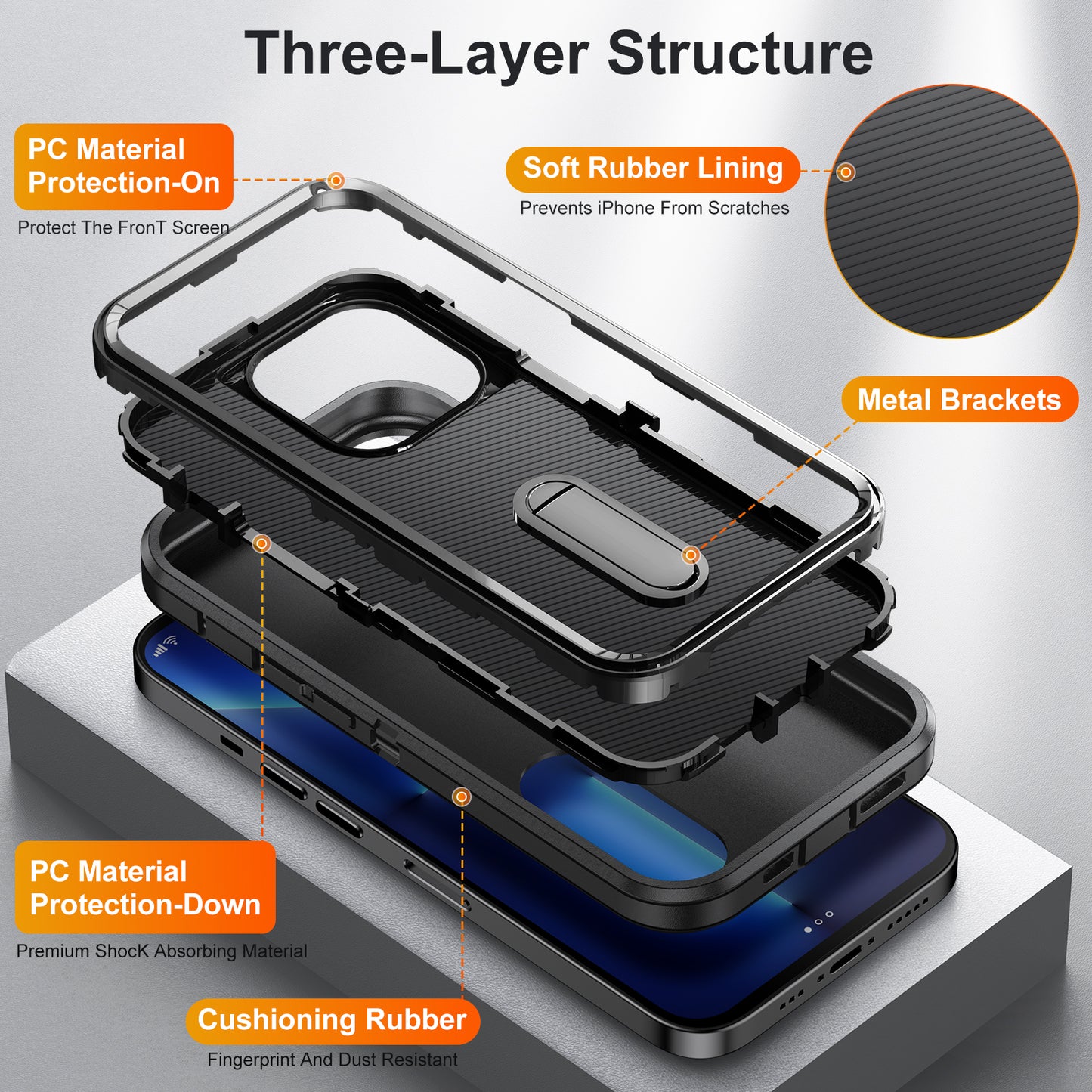 Three-Layer Structure

PC Material Protection-On

Protect The FronT Screen

Soft Rubber Lining

Prevents iPhone From Scratches

Metal Brackets

PC Material Protection-Down

Premium ShocK Absorbing Material

Cushioning Rubber

Fingerprint And Dust Resistant